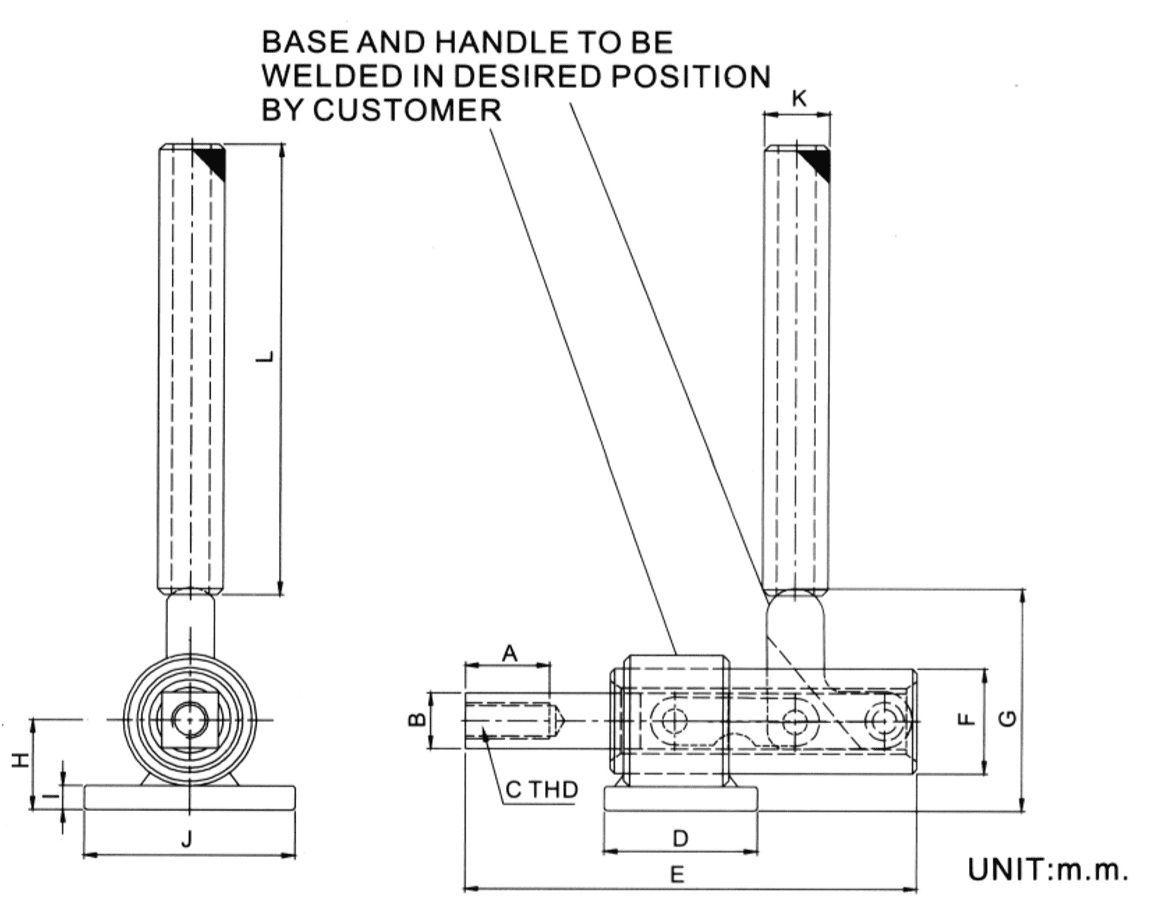 BASE AND HANDLE TO BE WELDED IN DESIRED POSITION BY CUSTOMER

K

L

H

I

J

A

B

C THD

D

E

F

G

UNIT:m.m.