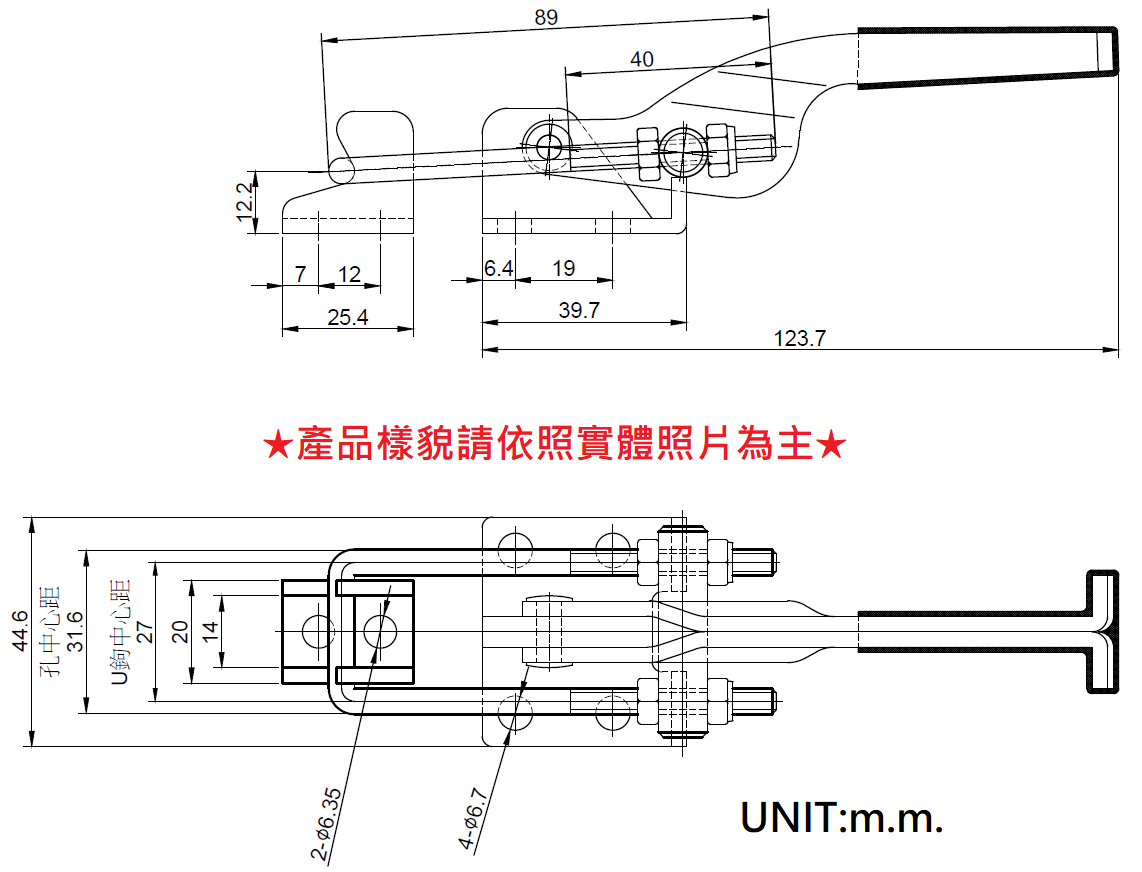 89

40

12.2

7 12

25.4

6.4 19

39.7

123.7

★產品樣貌請依照實體照片為主★

44.6
孔中心距
31.6
U鉤中心距
27
20
14

2-ø6.35

4-ø6.7

UNIT:m.m.